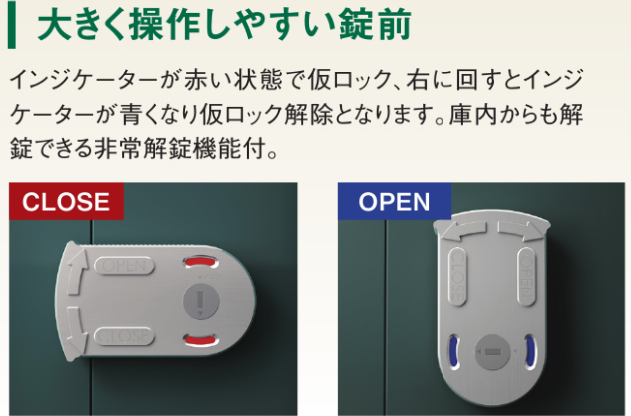 大きく操作しやすい錠前

インジケーターが赤い状態で仮ロック、右に回すとインジケーターが青くなり仮ロック解除となります。庫内からも解錠できる非常解錠機能付。

CLOSE

OPEN

CLOSE

OPEN

CLOSE

OPEN